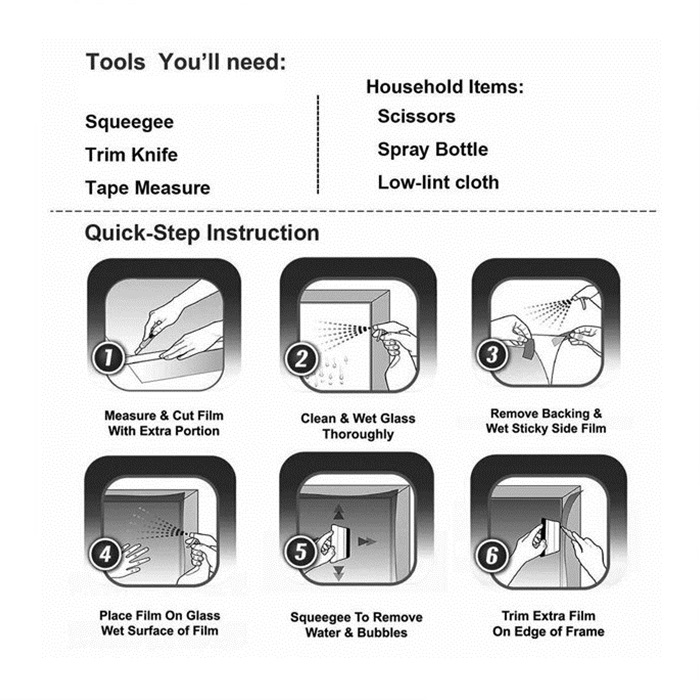 Tools You'll need:

Squeegee
Trim Knife
Tape Measure

Household Items:
Scissors
Spray Bottle
Low-lint cloth

Quick-Step Instruction

1
Measure & Cut Film With Extra Portion

2
Clean & Wet Glass Thoroughly

3
Remove Backing & Wet Sticky Side Film

4
Place Film On Glass Wet Surface of Film

5
Squeegee To Remove Water & Bubbles

6
Trim Extra Film On Edge of Frame